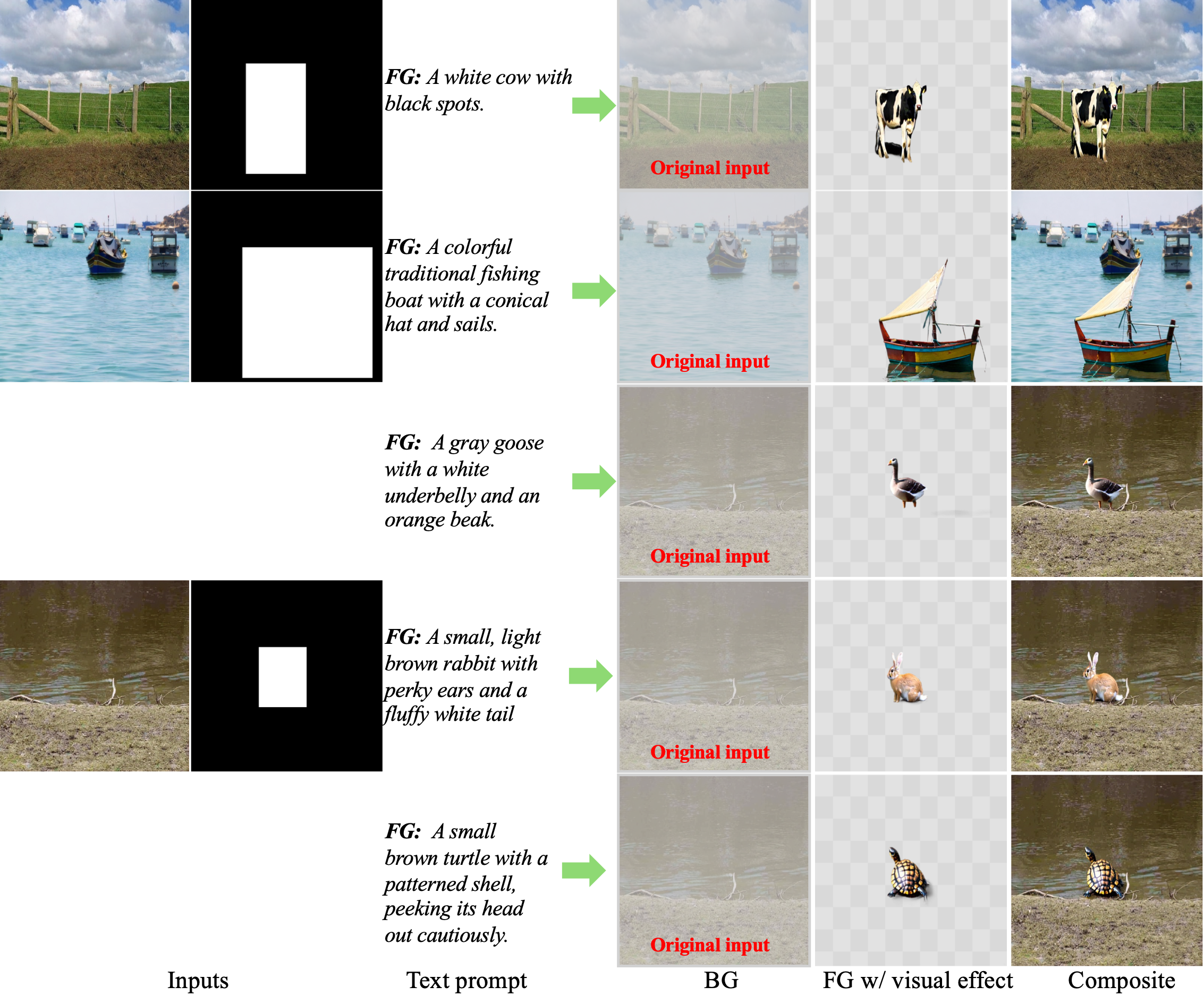 FG: A white cow with black spots.

Original input

FG: A colorful traditional fishing boat with a conical hat and sails.

Original input

FG: A gray goose with a white underbelly and an orange beak.

Original input

FG: A small, light brown rabbit with perky ears and a fluffy white tail

Original input

FG: A small brown turtle with a patterned shell, peeking its head out cautiously.

Original input

Inputs

Text prompt

BG

FG w/ visual effect

Composite